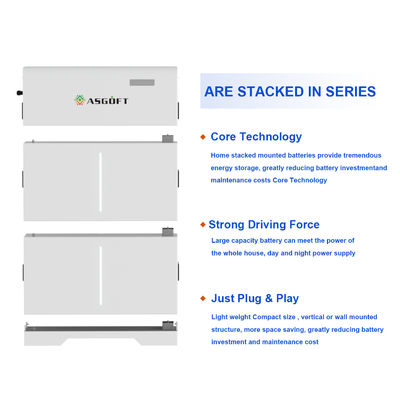 ASGOFT

ARE STACKED IN SERIES

Core Technology

Home stacked mounted batteries provide tremendous energy storage, greatly reducing battery investmentand maintenance costs Core Technology

Strong Driving Force

Large capacity battery can meet the power of the whole house, day and night power supply

Just Plug & Play

Light weight Compact size , vertical or wall mounted structure, more space saving, greatly reducing battery investment and maintenance cost